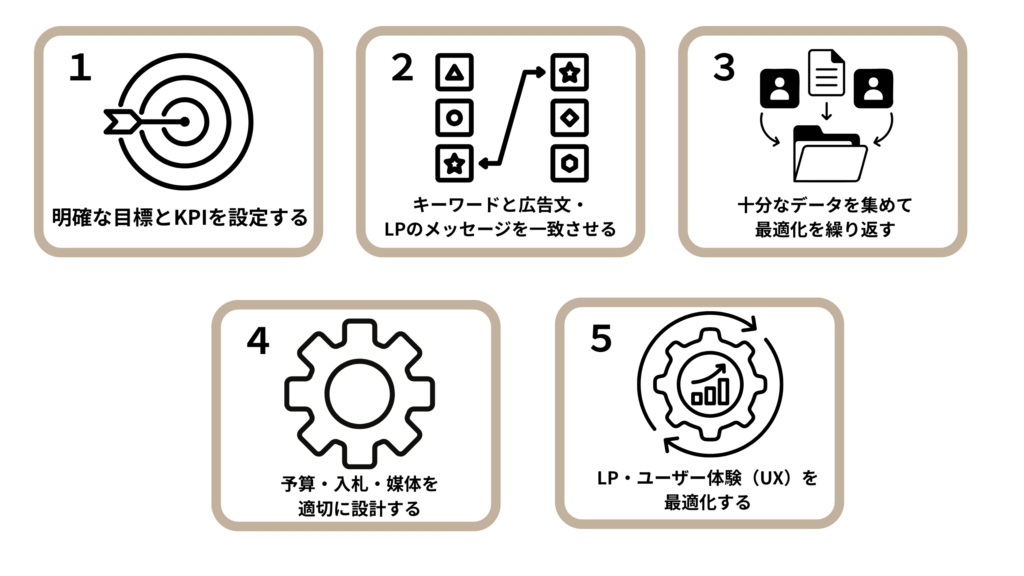 1
明確な目標とKPIを設定する

2
キーワードと広告文・LPのメッセージを一致させる

3
十分なデータを集めて最適化を繰り返す

4
予算・入札・媒体を適切に設計する

5
LP・ユーザー体験（UX）を最適化する